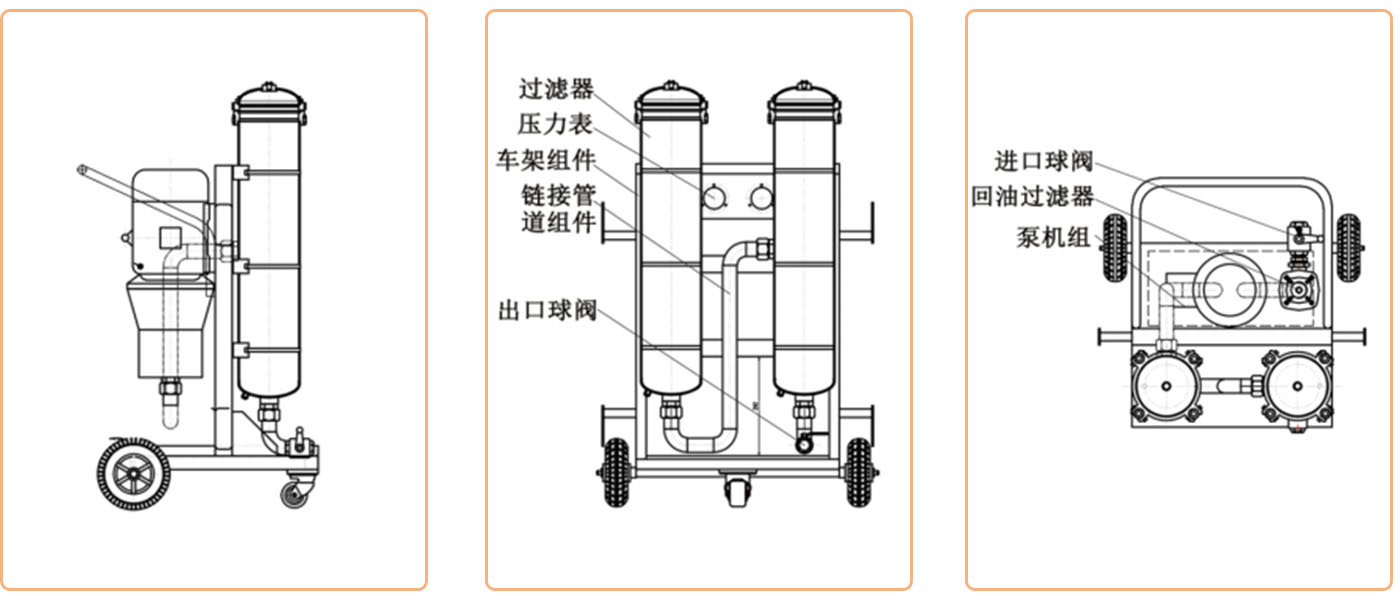 过滤器
压力表
车架组件
链接管道组件
出口球阀

进口球阀
回油过滤器
泵机组